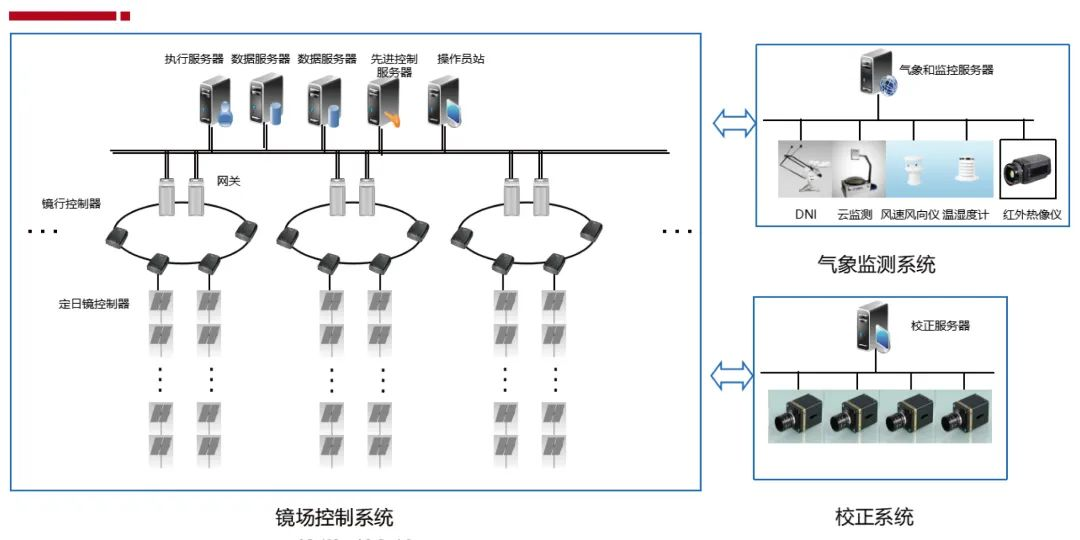 执行服务器 数据服务器 数据服务器 先进控制服务器 操作员站

网关

镜行控制器

定日镜控制器

镜场控制系统

气象和监控服务器

DNI 云监测 风速风向仪 温湿度计 红外热像仪

气象监测系统

校正服务器

校正系统