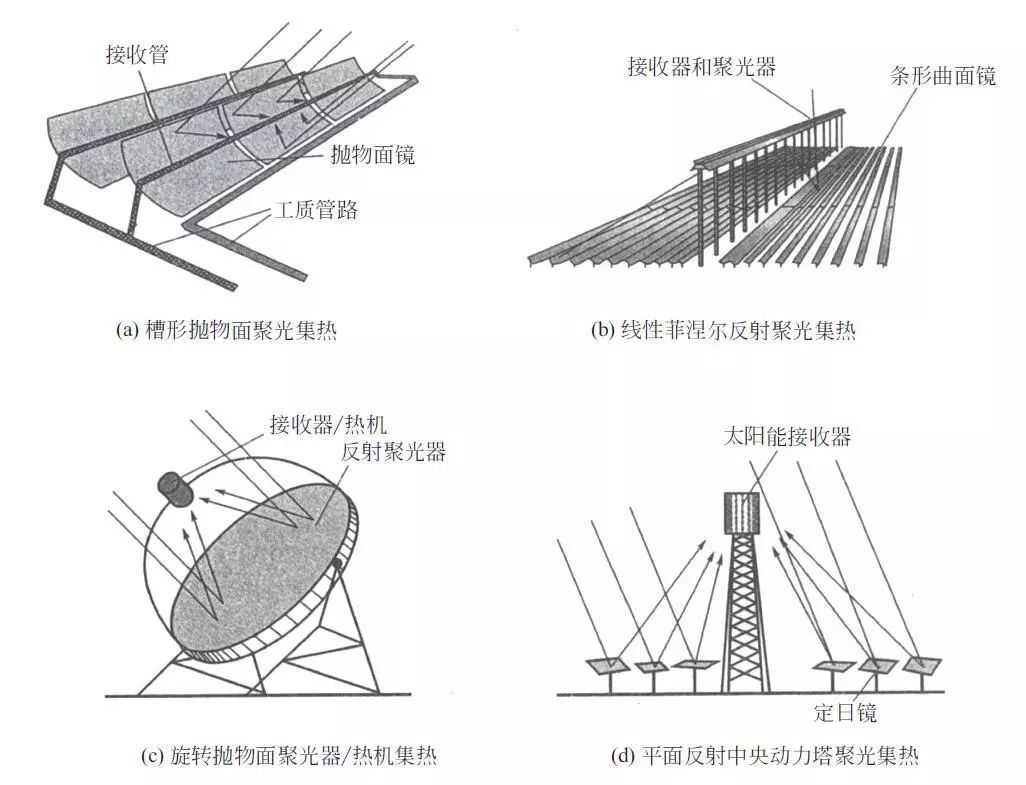 接收管

抛物面镜

工质管路

(a) 槽形抛物面聚光集热

接收器和聚光器

条形曲面镜

(b) 线性菲涅尔反射聚光集热

接收器/热机

反射聚光器

(c) 旋转抛物面聚光器/热机集热

太阳能接收器

定日镜

(d) 平面反射中央动力塔聚光集热