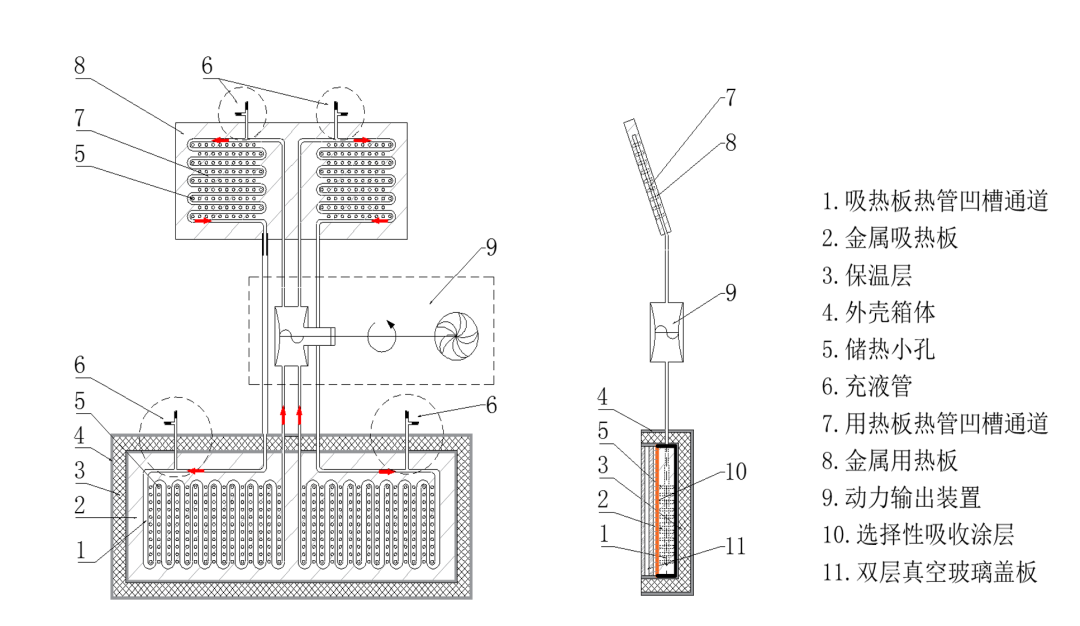 8
6
7
5
9
6
5
4
3
2
1
6

7
8
9
4
5
3
2
1
10
11

1. 吸热板热管凹槽通道
2. 金属吸热板
3. 保温层
4. 外壳箱体
5. 储热小孔
6. 充液管
7. 用热板热管凹槽通道
8. 金属用热板
9. 动力输出装置
10. 选择性吸收涂层
11. 双层真空玻璃盖板